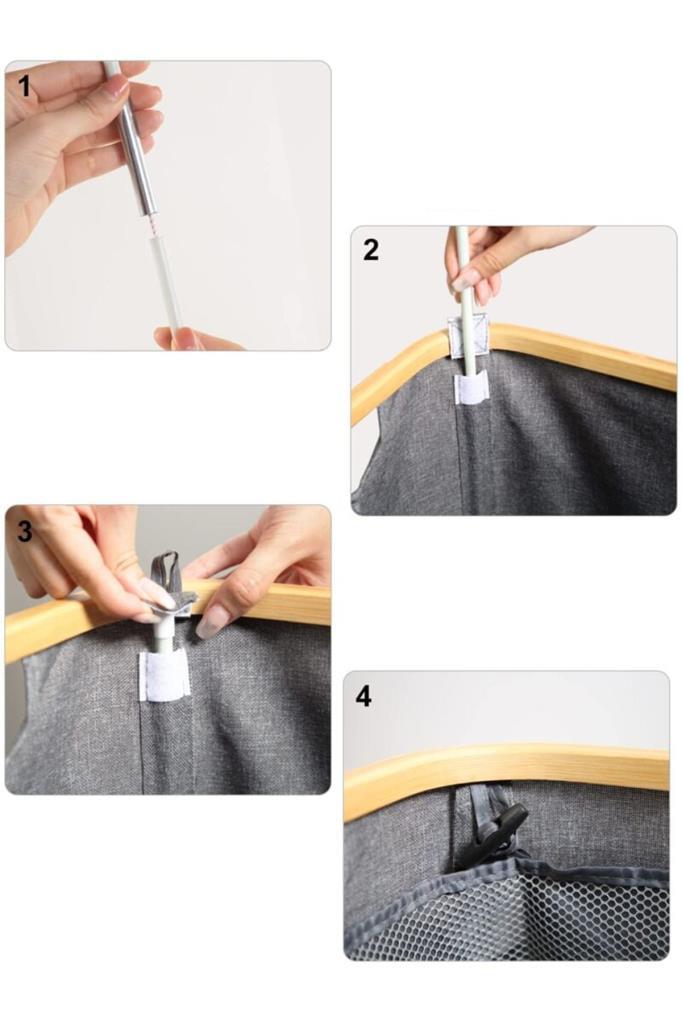 1

2

3

4